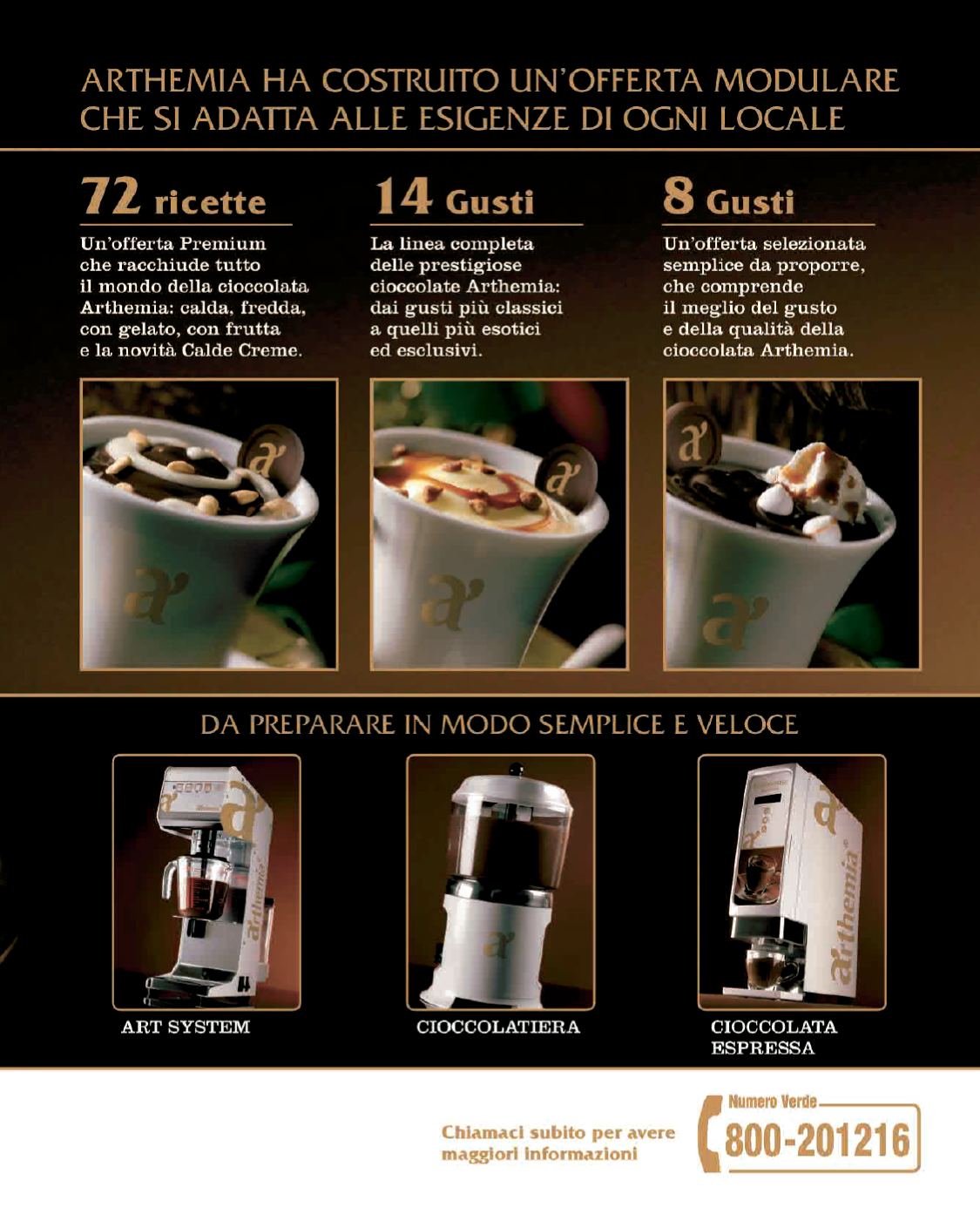 ARTHEMIA HA COSTRUITO UN'OFFERTA MODULARE CHE SI ADATTA ALLE ESIGENZE DI OGNI LOCALE

72 ricette

Un'offerta Premium che racchiude tutto il mondo della cioccolata Arthemia: calda, fredda, con gelato, con frutta e la novità Calde Creme.

14 Gusti

La linea completa delle prestigiose cioccolate Arthemia: dai gusti più classici a quelli più esotici ed esclusivi.

8 Gusti

Un'offerta selezionata semplice da proporre, che comprende il meglio del gusto e della qualità della cioccolata Arthemia.

DA PREPARARE IN MODO SEMPLICE E VELOCE

arthemia

ART SYSTEM

CIOCCOLATIERA

arthemia

CIOCCOLATA ESPRESSA

Chiamaci subito per avere maggiori informazioni

Numero Verde 800-201216