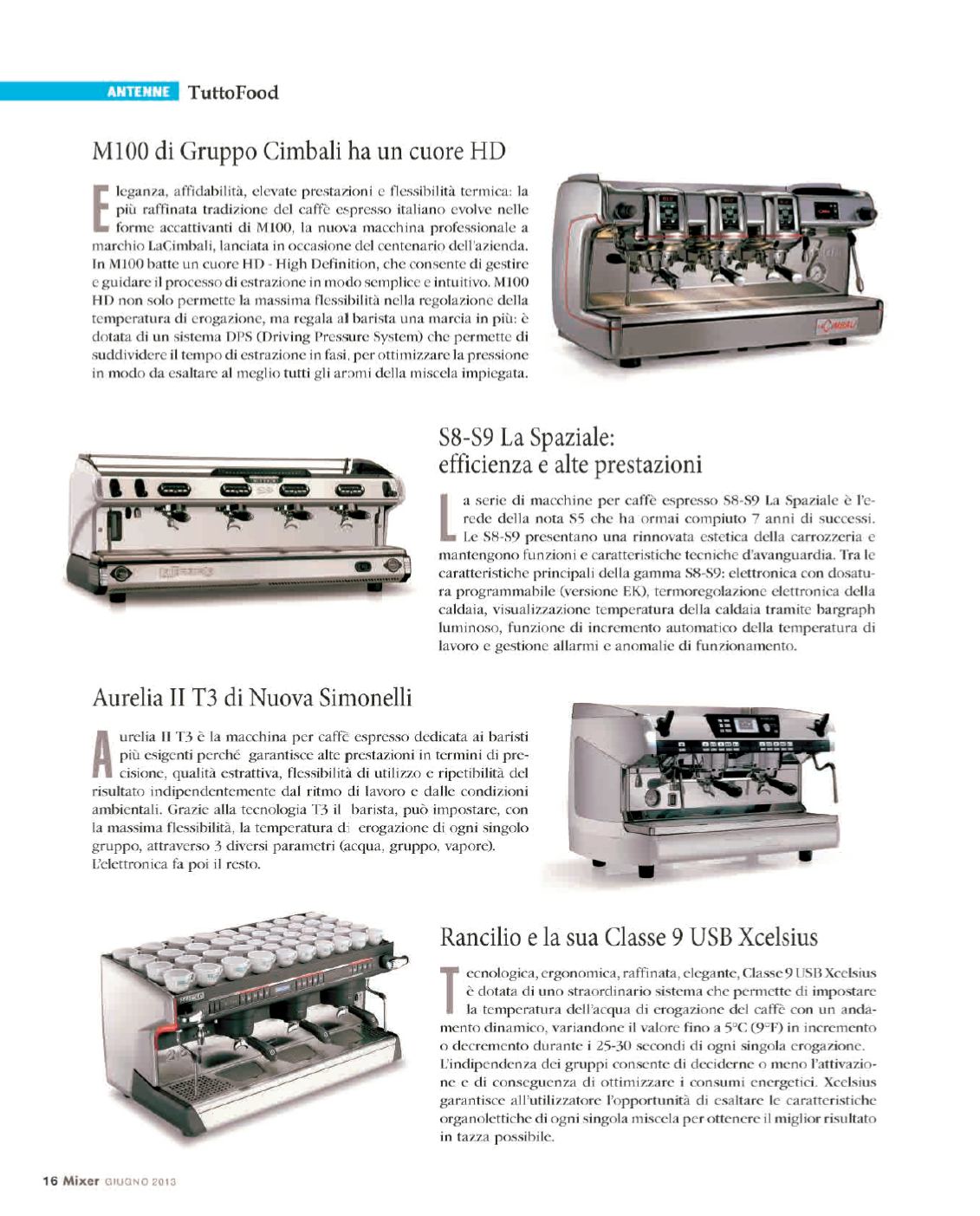 ANTENNE TuttoFood

M100 di Gruppo Cimbali ha un cuore HD

Eleganza, affidabilità, elevate prestazioni e flessibilità termica: la più raffinata tradizione del caffè espresso italiano evolve nelle forme accattivanti di M100, la nuova macchina professionale a marchio LaCimbali, lanciata in occasione del centenario dell'azienda. In M100 batte un cuore HD - High Definition, che consente di gestire e guidare il processo di estrazione in modo semplice e intuitivo. M100 HD non solo permette la massima flessibilità nella regolazione della temperatura di erogazione, ma regala al barista una marcia in più: è dotata di un sistema DPS (Driving Pressure System) che permette di suddividere il tempo di estrazione in fasi, per ottimizzare la pressione in modo da esaltare al meglio tutti gli aromi della miscela impiegata.

S8-S9 La Spaziale: efficienza e alte prestazioni

La serie di macchine per caffè espresso S8-S9 La Spaziale è l'erede della nota S5 che ha ormai compiuto 7 anni di successi. Le S8-S9 presentano una rinnovata estetica della carrozzeria e mantengono funzioni e caratteristiche tecniche d'avanguardia. Tra le caratteristiche principali della gamma S8-S9: elettronica con dosatura programmabile (versione EK), termoregolazione elettronica della caldaia, visualizzazione temperatura della caldaia tramite bargraph luminoso, funzione di incremento automatico della temperatura di lavoro e gestione allarmi e anomalie di funzionamento.

Aurelia II T3 di Nuova Simonelli

Aurelia II T3 è la macchina per caffè espresso dedicata ai baristi più esigenti perché garantisce alte prestazioni in termini di precisione, qualità estrattiva, flessibilità di utilizzo e ripetibilità del risultato indipendentemente dal ritmo di lavoro e dalle condizioni ambientali. Grazie alla tecnologia T3 il barista, può impostare, con la massima flessibilità, la temperatura di erogazione di ogni singolo gruppo, attraverso 3 diversi parametri (acqua, gruppo, vapore). L'elettronica fa poi il resto.

Rancilio e la sua Classe 9 USB Xcelsius

Tecnologica, ergonomica, raffinata, elegante, Classe 9 USB Xcelsius è dotata di uno straordinario sistema che permette di impostare la temperatura dell'acqua di erogazione del caffè con un andamento dinamico, variandone il valore fino a 5°C (9°F) in incremento o decremento durante i 25-30 secondi di ogni singola erogazione. L'indipendenza dei gruppi consente di deciderne o meno l'attivazione e di conseguenza di ottimizzare i consumi energetici. Xcelsius garantisce all'utilizzatore l'opportunità di esaltare le caratteristiche organolettiche di ogni singola miscela per ottenere il miglior risultato in tazza possibile.

16 Mixer GIUGNO 2013